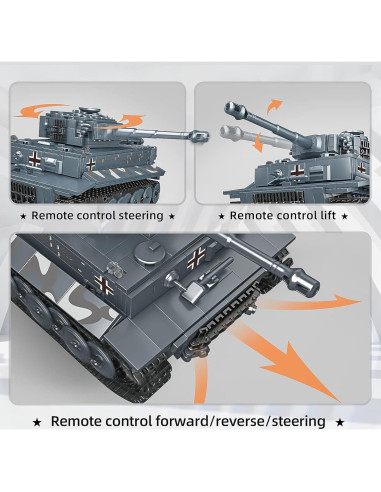 ★ Remote control steering ★

★ Remote control lift ★

★ Remote control forward/reverse/steering ★