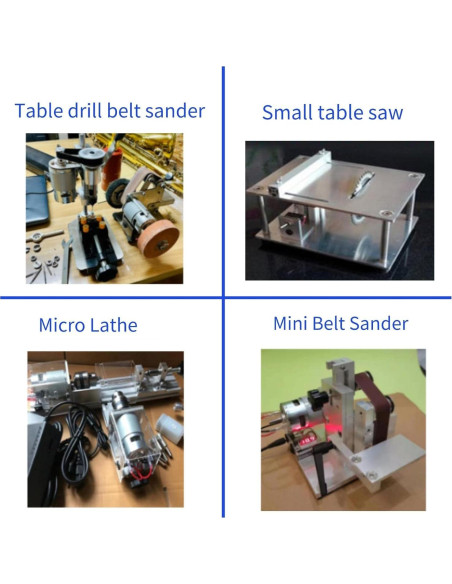 Table drill belt sander

Small table saw

Micro Lathe

Mini Belt Sander