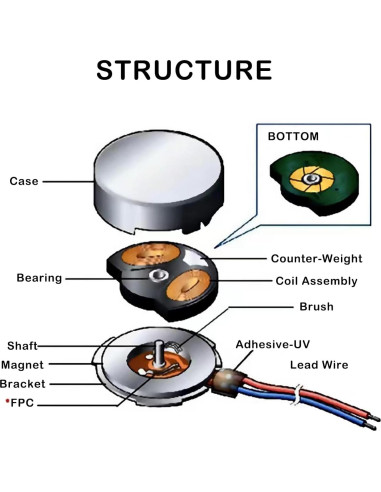 STRUCTURE

BOTTOM

Case

Counter-Weight

Bearing

Coil Assembly

Brush

Shaft

Adhesive-UV

Magnet

Lead Wire

Bracket

*FPC