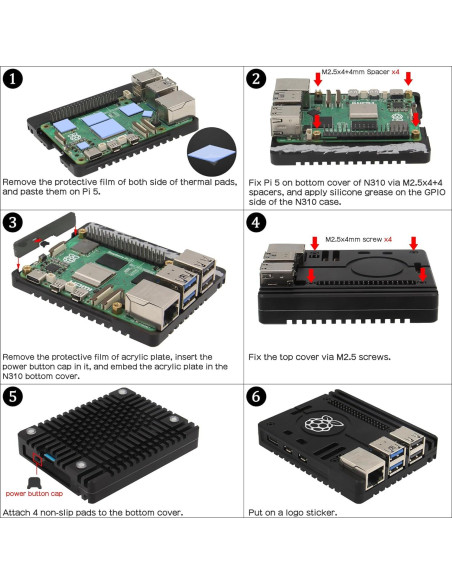 1

Remove the protective film of both side of thermal pads, and paste them on Pi 5.

2

M2.5x4+4mm Spacer x4

Fix Pi 5 on bottom cover of N310 via M2.5x4+4 spacers, and apply silicone grease on the GPIO side of the N310 case.

3

Remove the protective film of acrylic plate, insert the power button cap in it, and embed the acrylic plate in the N310 bottom cover.

4

M2.5x4mm screw x4

Fix the top cover via M2.5 screws.

5

power button cap

Attach 4 non-slip pads to the bottom cover.

6

Put on a logo sticker.