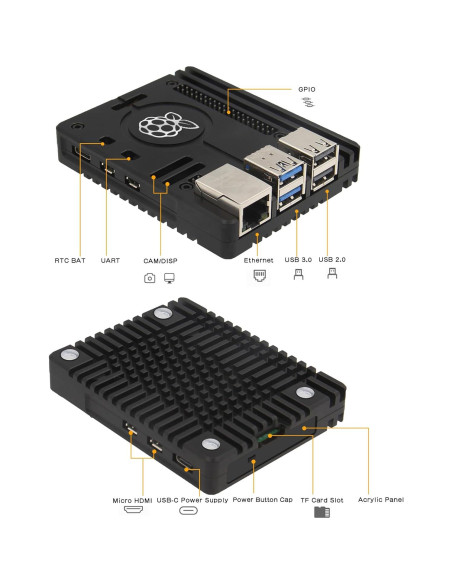 GPIO

RTC BAT

UART

CAM/DISP

Ethernet

USB 3.0

USB 2.0

Micro HDMI

USB-C Power Supply

Power Button Cap

TF Card Slot

Acrylic Panel