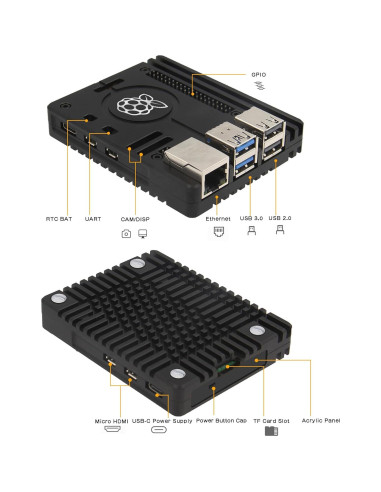 GPIO

RTC BAT

UART

CAM/DISP

Ethernet

USB 3.0

USB 2.0

Micro HDMI

USB-C Power Supply

Power Button Cap

TF Card Slot

Acrylic Panel