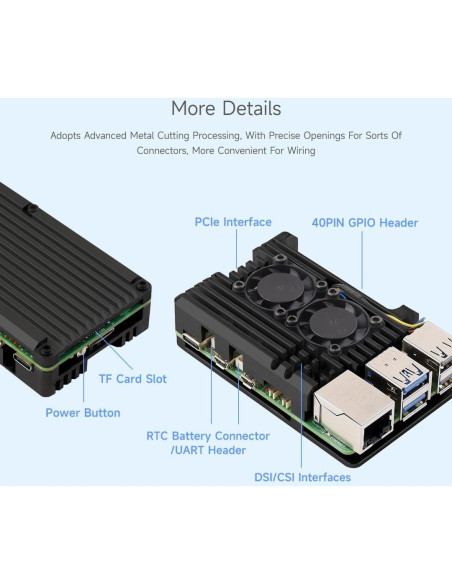 More Details

Adopts Advanced Metal Cutting Processing, With Precise Openings For Sorts Of Connectors, More Convenient For Wiring

PCIe Interface

40PIN GPIO Header

TF Card Slot

Power Button

RTC Battery Connector /UART Header

DSI/CSI Interfaces