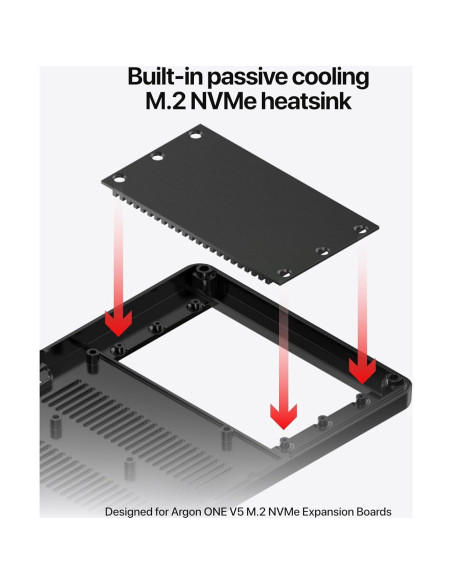 Built-in passive cooling
M.2 NVMe heatsink

Designed for Argon ONE V5 M.2 NVMe Expansion Boards