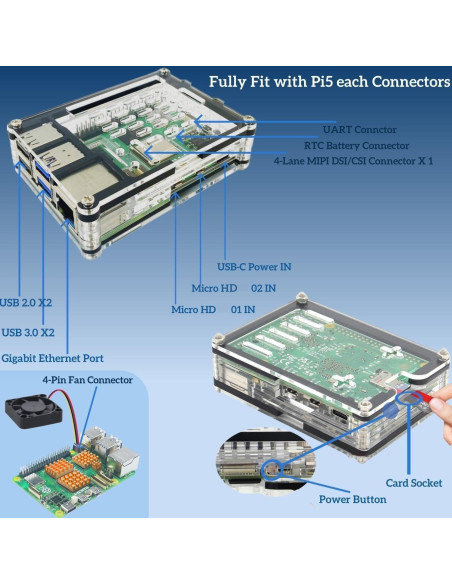 Fully Fit with Pi5 each Connectors

UART Connctor

RTC Battery Connector

4-Lane MIPI DSI/CSI Connector X 1

USB-C Power IN

Micro HD 02 IN

Micro HD 01 IN

USB 2.0 X2

USB 3.0 X2

Gigabit Ethernet Port

4-Pin Fan Connector

Card Socket

Power Button