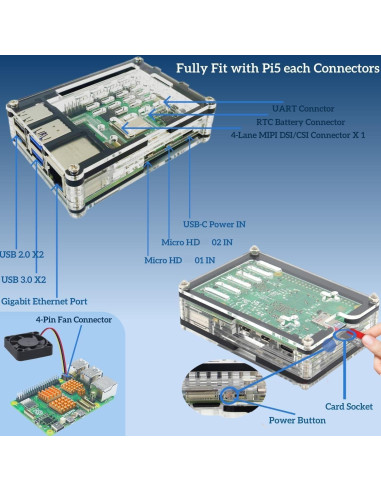 Fully Fit with Pi5 each Connectors

UART Connctor

RTC Battery Connector

4-Lane MIPI DSI/CSI Connector X 1

USB-C Power IN

Micro HD 02 IN

Micro HD 01 IN

USB 2.0 X2

USB 3.0 X2

Gigabit Ethernet Port

4-Pin Fan Connector

Card Socket

Power Button