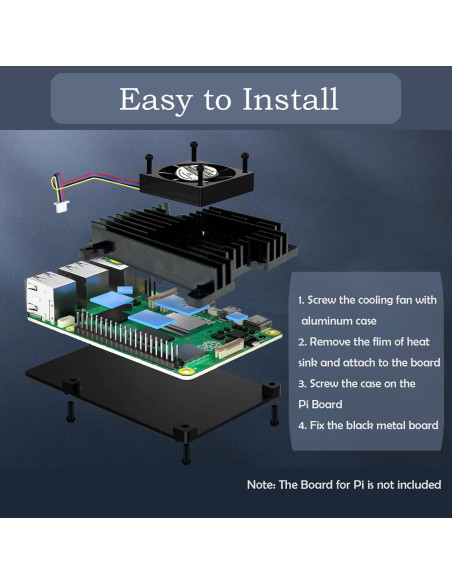 Easy to Install

1. Screw the cooling fan with aluminum case
2. Remove the flim of heat sink and attach to the board
3. Screw the case on the Pi Board
4. Fix the black metal board

Note: The Board for Pi is not included