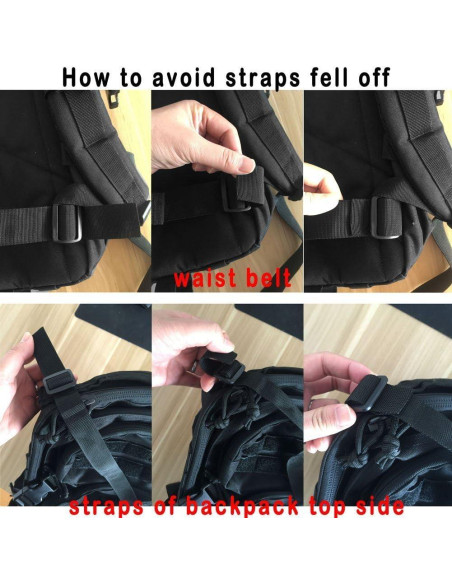 How to avoid straps fell off

waist belt

straps of backpack top side