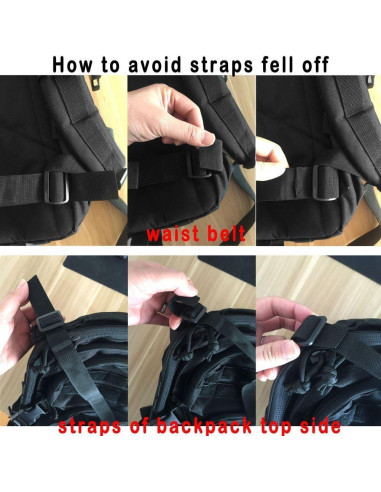 How to avoid straps fell off

waist belt

straps of backpack top side