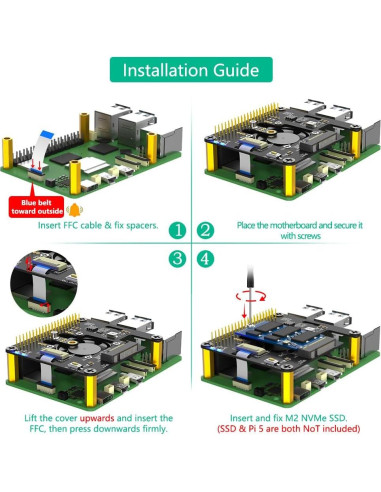 Installation Guide

Blue belt toward outside

Insert FFC cable & fix spacers.

1

2

Place the motherboard and secure it with screws

3

4

Lift the cover upwards and insert the FFC, then press downwards firmly.

Insert and fix M2 NVMe SSD.
(SSD & Pi 5 are both NoT included)