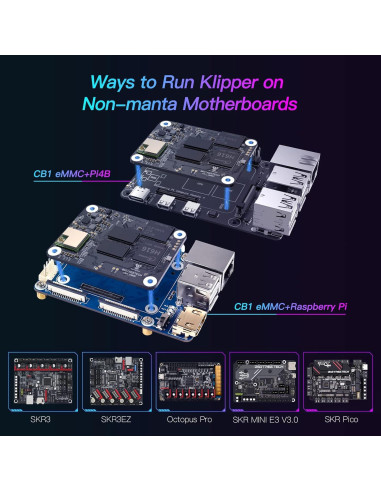 Ways to Run Klipper on
Non-manta Motherboards

CB1 eMMC+PI4B

CB1 eMMC+Raspberry Pi

SKR3

SKR3EZ

Octopus Pro

SKR MINI E3 V3.0

SKR Pico