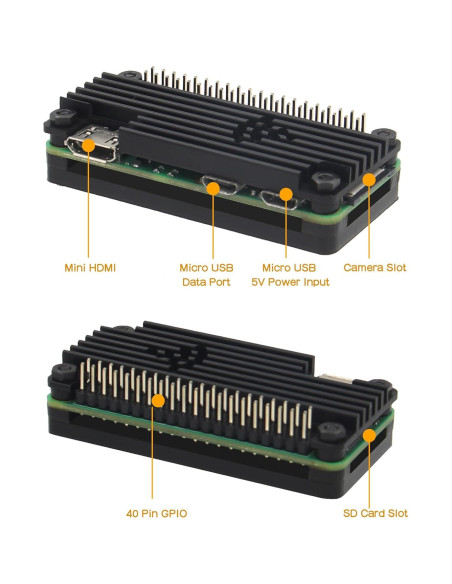 Mini HDMI

Micro USB
Data Port

Micro USB
5V Power Input

Camera Slot

40 Pin GPIO

SD Card Slot