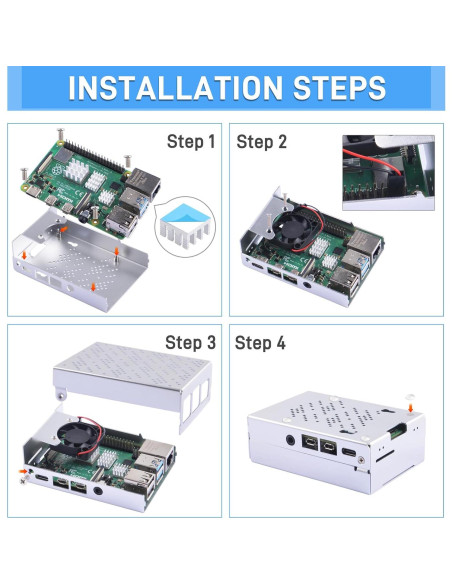 INSTALLATION STEPS

Step 1

Step 2

Step 3

Step 4