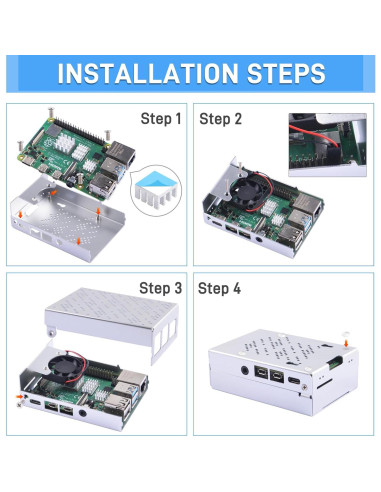 INSTALLATION STEPS

Step 1

Step 2

Step 3

Step 4