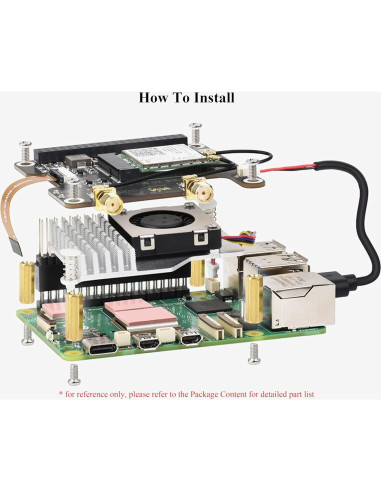 How To Install

* for reference only, please refer to the Package Content for detailed part list