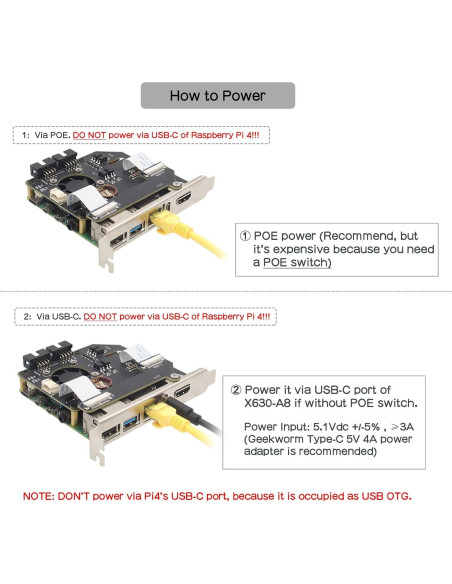 How to Power

1: Via POE. DO NOT power via USB-C of Raspberry Pi 4!!!

① POE power (Recommend, but it's expensive because you need a POE switch)

2: Via USB-C. DO NOT power via USB-C of Raspberry Pi 4!!!

② Power it via USB-C port of X630-A8 if without POE switch.

Power Input: 5.1Vdc +/-5% , ≥3A (Geekworm Type-C 5V 4A power adapter is recommended)

NOTE: DON'T power via Pi4's USB-C port, because it is occupied as USB OTG.