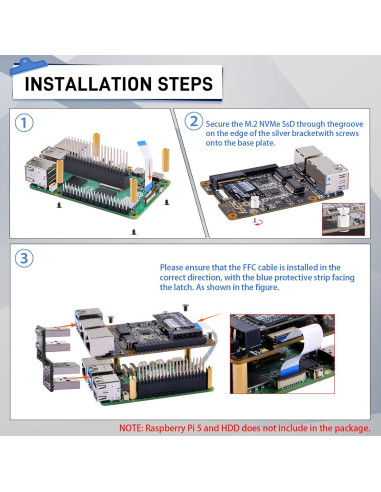 INSTALLATION STEPS

1

2 Secure the M.2 NVMe SsD through thegroove on the edge of the silver bracketwith screws onto the base plate.

3

Please ensure that the FFC cable is installed in the correct direction, with the blue protective strip facing the latch. As shown in the figure.

NOTE: Raspberry Pi 5 and HDD does not include in the package.