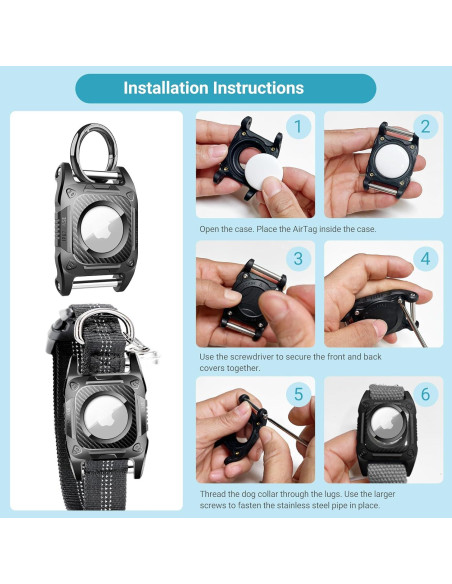 Installation Instructions

1

2

Open the case. Place the AirTag inside the case.

3

4

Use the screwdriver to secure the front and back covers together.

5

6

Thread the dog collar through the lugs. Use the larger screws to fasten the stainless steel pipe in place.