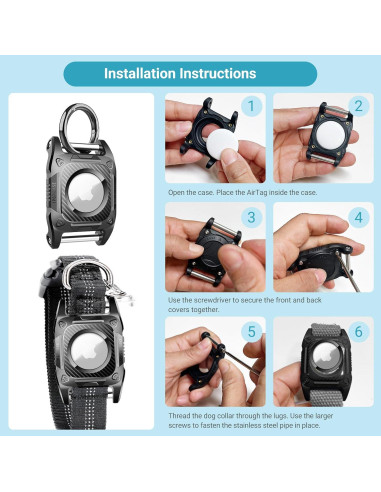 Installation Instructions

1

2

Open the case. Place the AirTag inside the case.

3

4

Use the screwdriver to secure the front and back covers together.

5

6

Thread the dog collar through the lugs. Use the larger screws to fasten the stainless steel pipe in place.