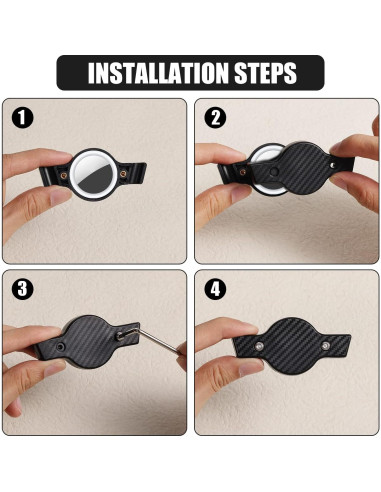 INSTALLATION STEPS

1

2

3

4