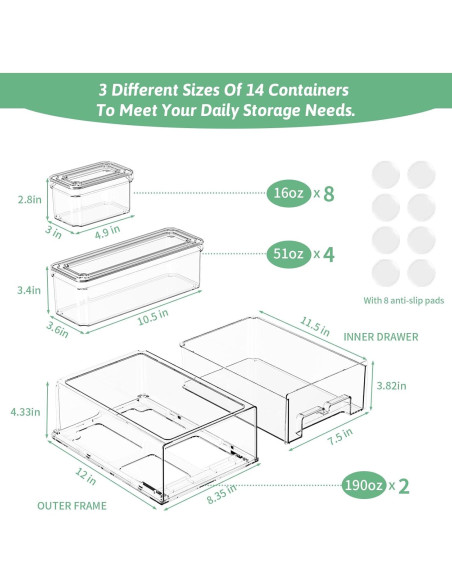 3 Different Sizes Of 14 Containers
To Meet Your Daily Storage Needs.

2.8in
3 in
4.9 in
16oz x 8

3.4in
3.6in
10.5 in
51oz x 4

With 8 anti-slip pads

11.5 in
INNER DRAWER
3.82in
7.5 in

4.33in
12 in
8.35 in
OUTER FRAME
190oz x 2