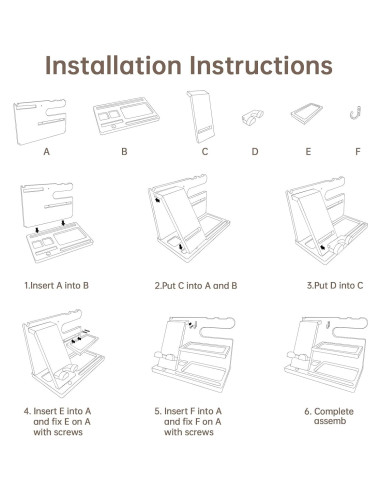 Installation Instructions

A

B

C

D

E

F

1.Insert A into B

2.Put C into A and B

3.Put D into C

4. Insert E into A and fix E on A with screws

5. Insert F into A and fix F on A with screws

6. Complete assemb