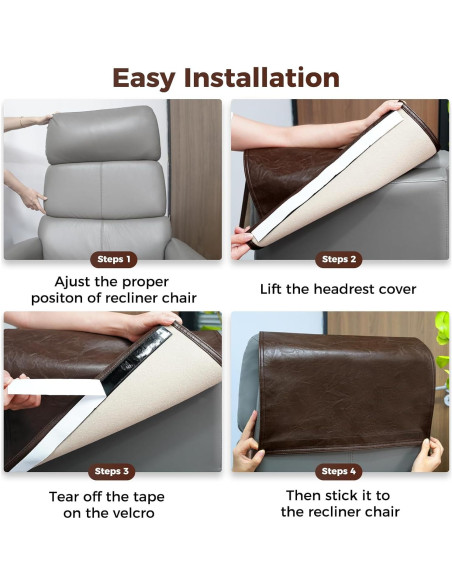 Easy Installation

Steps 1

Ajust the proper positon of recliner chair

Steps 2

Lift the headrest cover

Steps 3

Tear off the tape on the velcro

Steps 4

Then stick it to the recliner chair