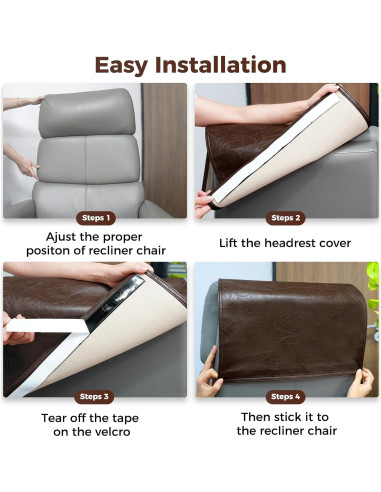 Easy Installation

Steps 1

Ajust the proper positon of recliner chair

Steps 2

Lift the headrest cover

Steps 3

Tear off the tape on the velcro

Steps 4

Then stick it to the recliner chair