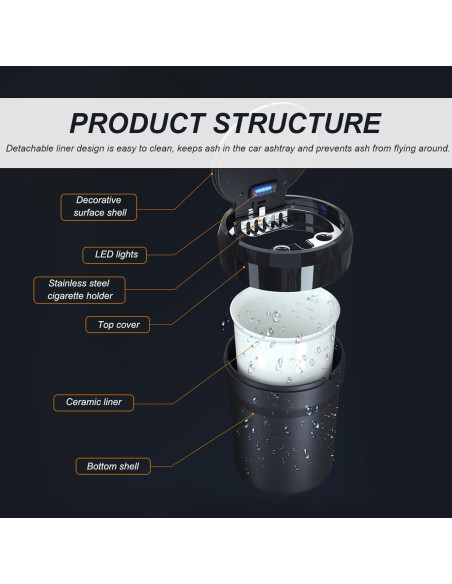 PRODUCT STRUCTURE

Detachable liner design is easy to clean, keeps ash in the car ashtray and prevents ash from flying around.

Decorative surface shell

LED lights

Stainless steel cigarette holder

Top cover

Ceramic liner

Bottom shell