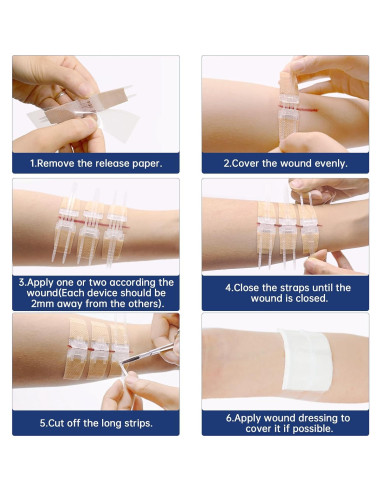 1.Remove the release paper.

2.Cover the wound evenly.

3.Apply one or two according the wound(Each device should be 2mm away from the others).

4.Close the straps until the wound is closed.

5.Cut off the long strips.

6.Apply wound dressing to cover it if possible.