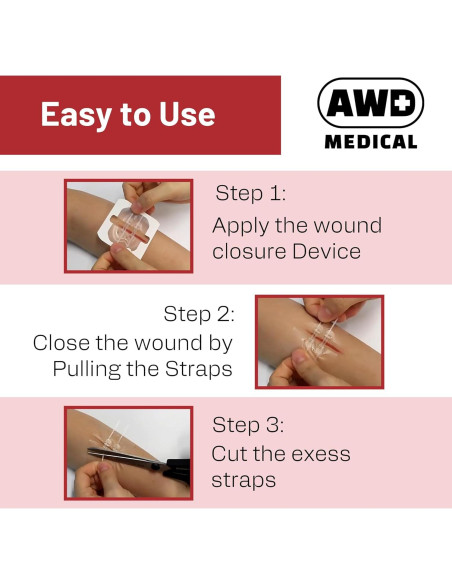 Easy to Use

AWD
MEDICAL

Step 1:
Apply the wound closure Device

Step 2:
Close the wound by Pulling the Straps

Step 3:
Cut the exess straps