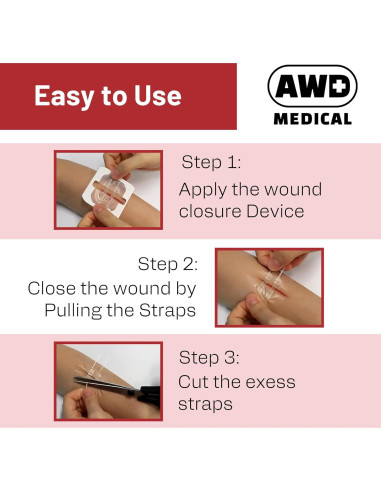 Easy to Use

AWD MEDICAL

Step 1:
Apply the wound closure Device

Step 2:
Close the wound by Pulling the Straps

Step 3:
Cut the exess straps