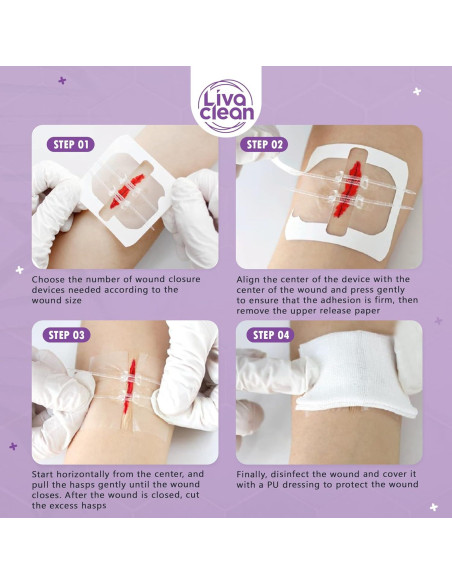 Liva clean

STEP 01

Choose the number of wound closure devices needed according to the wound size

STEP 02

Align the center of the device with the center of the wound and press gently to ensure that the adhesion is firm, then remove the upper release paper

STEP 03

Start horizontally from the center, and pull the hasps gently until the wound closes. After the wound is closed, cut the excess hasps

STEP 04

Finally, disinfect the wound and cover it with a PU dressing to protect the wound