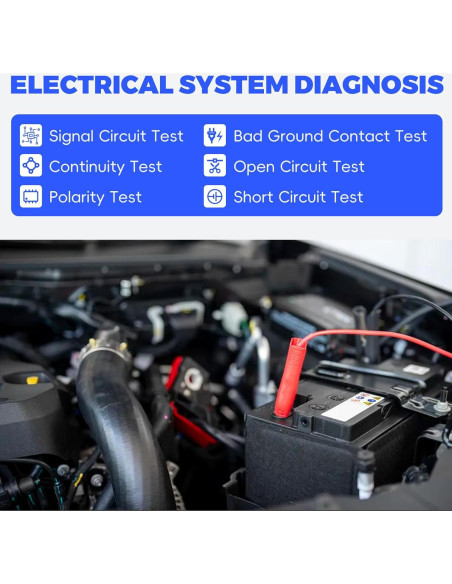 ELECTRICAL SYSTEM DIAGNOSIS

Signal Circuit Test
Continuity Test
Polarity Test

Bad Ground Contact Test
Open Circuit Test
Short Circuit Test