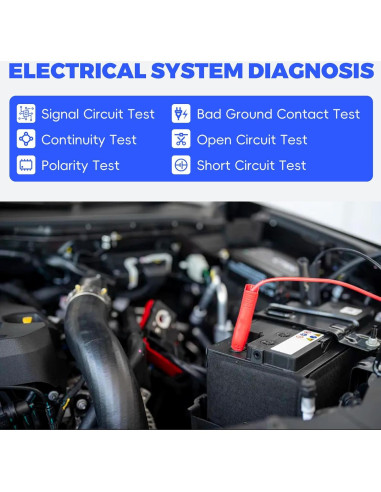 ELECTRICAL SYSTEM DIAGNOSIS

Signal Circuit Test
Continuity Test
Polarity Test

Bad Ground Contact Test
Open Circuit Test
Short Circuit Test