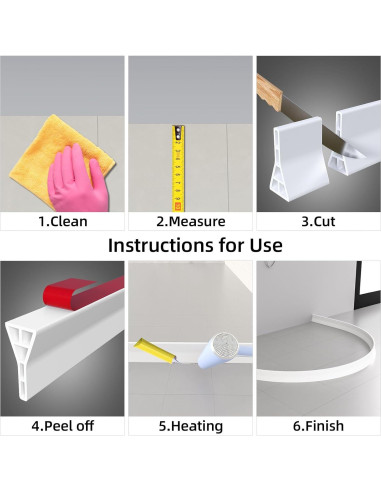 1.Clean

2.Measure

3.Cut

Instructions for Use

4.Peel off

5.Heating

6.Finish