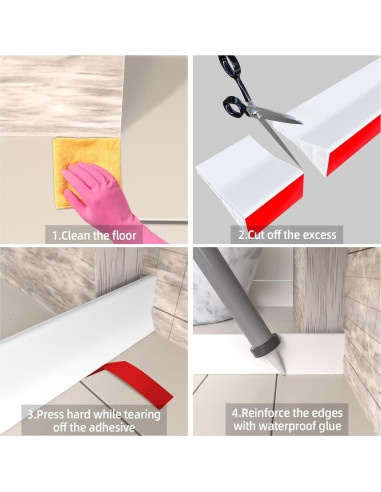 1.Clean the floor

2.Cut off the excess

3.Press hard while tearing off the adhesive

4.Reinforce the edges with waterproof glue