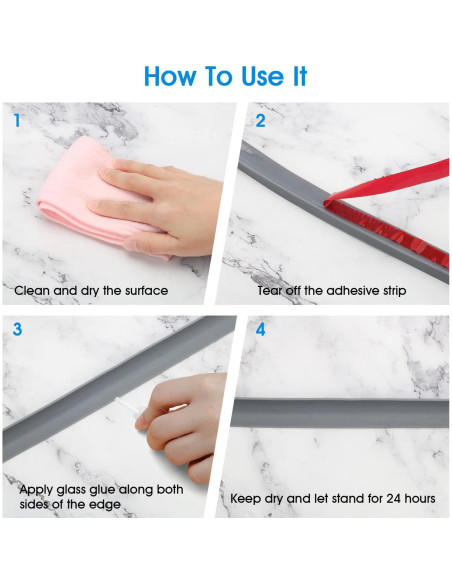 How To Use It

1

Clean and dry the surface

2

Tear off the adhesive strip

3

Apply glass glue along both sides of the edge

4

Keep dry and let stand for 24 hours