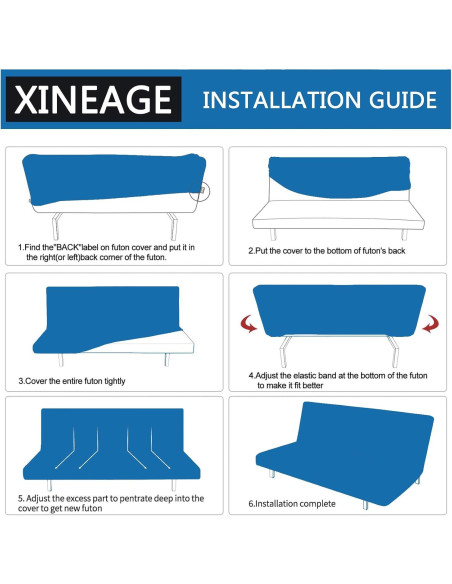 XINEAGE

INSTALLATION GUIDE

1.Find the"BACK"label on futon cover and put it in the right(or left)back corner of the futon.

2.Put the cover to the bottom of futon's back

3.Cover the entire futon tightly

4.Adjust the elastic band at the bottom of the futon to make it fit better

5. Adjust the excess part to pentrate deep into the cover to get new futon

6.Installation complete