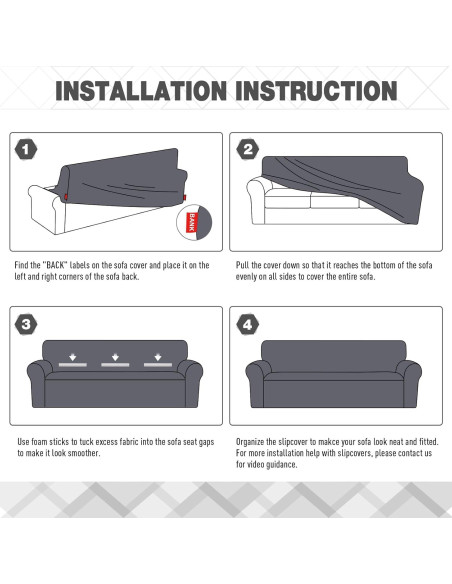 INSTALLATION INSTRUCTION

1

BANK

Find the "BACK" labels on the sofa cover and place it on the left and right corners of the sofa back.

2

Pull the cover down so that it reaches the bottom of the sofa evenly on all sides to cover the entire sofa.

3

Use foam sticks to tuck excess fabric into the sofa seat gaps to make it look smoother.

4

Organize the slipcover to makce your sofa look neat and fitted. For more installation help with slipcovers, please contact us for video guidance.