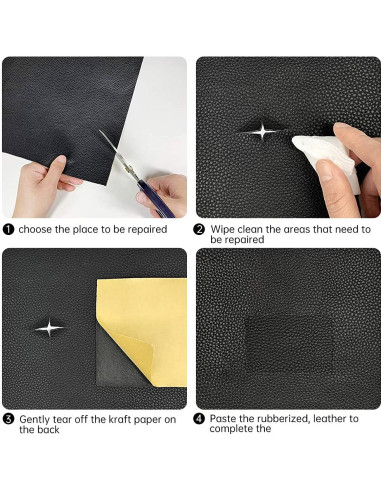 1 choose the place to be repaired

2 Wipe clean the areas that need to be repaired

3 Gently tear off the kraft paper on the back

4 Paste the rubberized, leather to complete the