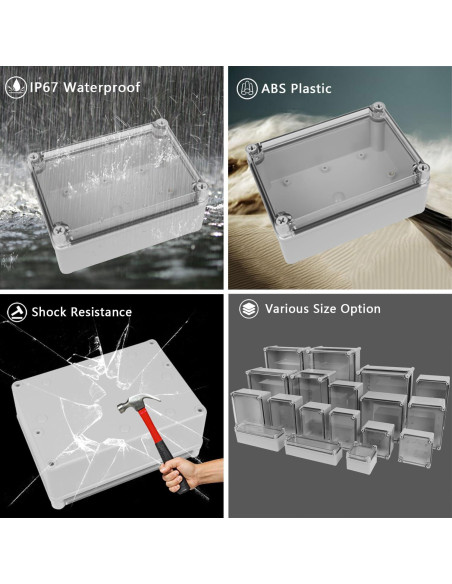 IP67 Waterproof

ABS Plastic

Shock Resistance

Various Size Option