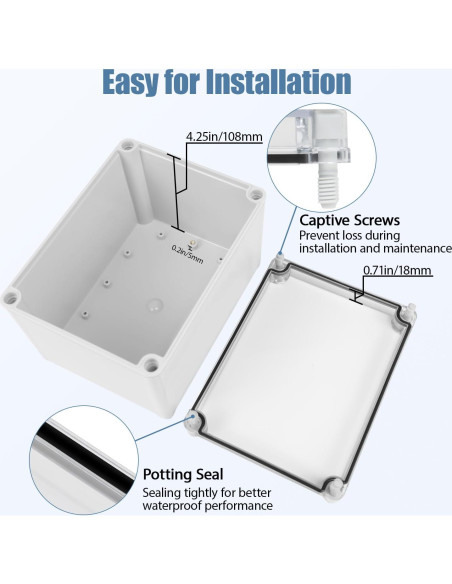 Easy for Installation

4.25in/108mm

0.2in/5mm

Captive Screws
Prevent loss during installation and maintenance

0.71in/18mm

Potting Seal
Sealing tightly for better waterproof performance