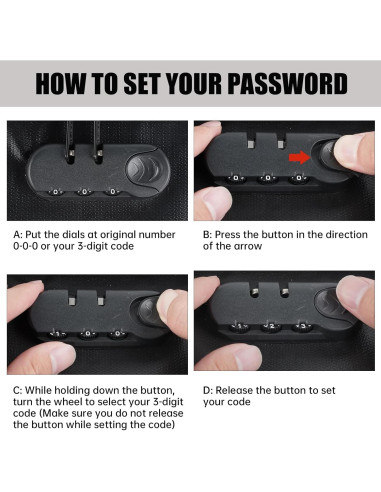 HOW TO SET YOUR PASSWORD

0 0 0

0 0 0

A: Put the dials at original number 0-0-0 or your 3-digit code

B: Press the button in the direction of the arrow

1 0 0

1 2 3

C: While holding down the button, turn the wheel to select your 3-digit code (Make sure you do not release the button while setting the code)

D: Release the button to set your code