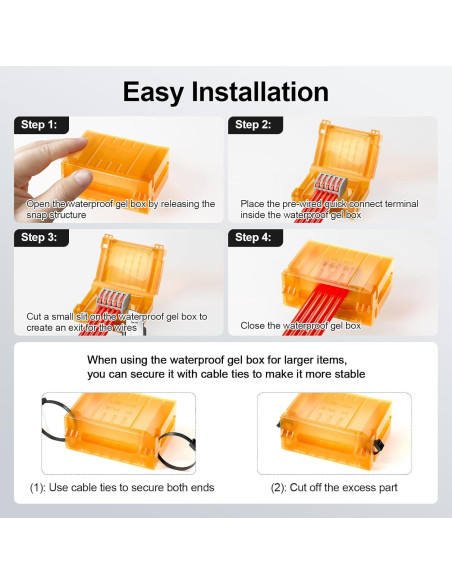 Easy Installation

Step 1:

Open the waterproof gel box by releasing the snap structure

Step 2:

Place the pre-wired quick connect terminal inside the waterproof gel box

Step 3:

Cut a small slit on the waterproof gel box to create an exit for the wires

Step 4:

Close the waterproof gel box

When using the waterproof gel box for larger items, you can secure it with cable ties to make it more stable

(1): Use cable ties to secure both ends

(2): Cut off the excess part