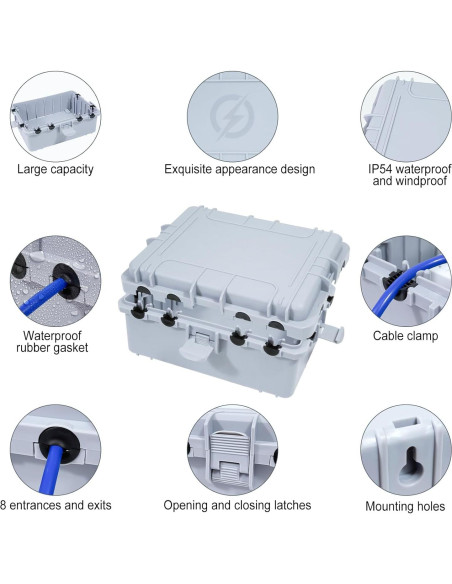 Large capacity

Exquisite appearance design

IP54 waterproof and windproof

Waterproof rubber gasket

Cable clamp

8 entrances and exits

Opening and closing latches

Mounting holes