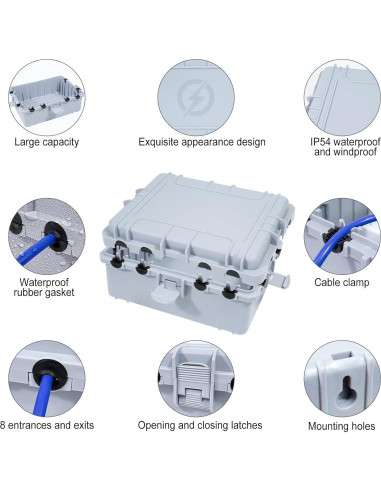 Large capacity

Exquisite appearance design

IP54 waterproof and windproof

Waterproof rubber gasket

Cable clamp

8 entrances and exits

Opening and closing latches

Mounting holes