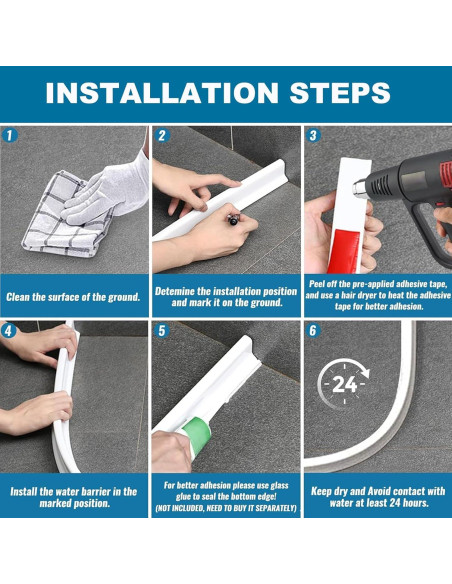 INSTALLATION STEPS

1

Clean the surface of the ground.

2

Detemine the installation position and mark it on the ground.

3

Peel off the pre-applied adhesive tape, and use a hair dryer to heat the adhesive tape for better adhesion.

4

Install the water barrier in the marked position.

5

For better adhesion please use glass glue to seal the bottom edge! (NOT INCLUDED, NEED TO BUY IT SEPARATELY)

6

24

Keep dry and Avoid contact with water at least 24 hours.