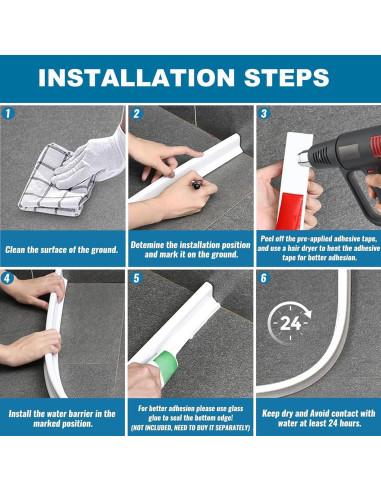 INSTALLATION STEPS

1

Clean the surface of the ground.

2

Detemine the installation position and mark it on the ground.

3

Peel off the pre-applied adhesive tape, and use a hair dryer to heat the adhesive tape for better adhesion.

4

Install the water barrier in the marked position.

5

For better adhesion please use glass glue to seal the bottom edge! (NOT INCLUDED, NEED TO BUY IT SEPARATELY)

6

24

Keep dry and Avoid contact with water at least 24 hours.