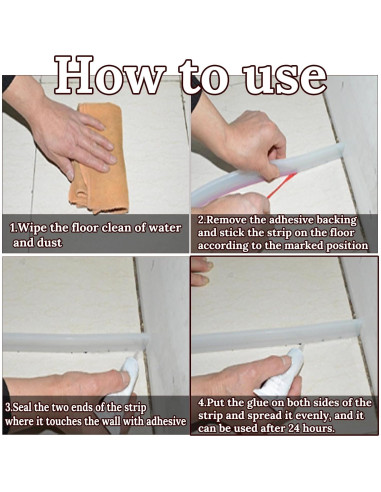 How to use

1.Wipe the floor clean of water and dust

2.Remove the adhesive backing and stick the strip on the floor according to the marked position

3.Seal the two ends of the strip where it touches the wall with adhesive

4.Put the glue on both sides of the strip and spread it evenly, and it can be used after 24 hours.